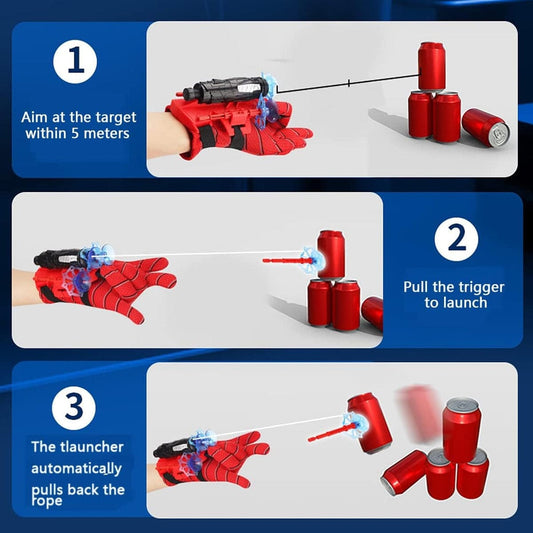 1

Aim at the target within 5 meters

2

Pull the trigger to launch

3

The tlauncher automatically pulls back the rope